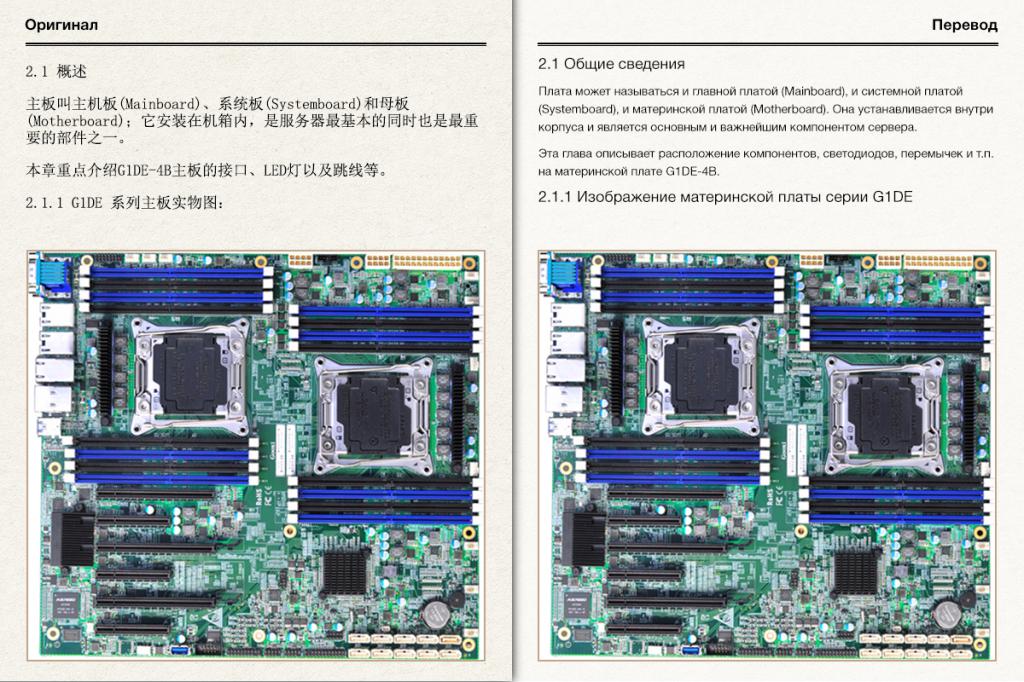 Оригинал

2.1 概述

主板叫主机板(Mainboard)、系统板(Systemboard)和母板(Motherboard)；它安装在机箱内，是服务器最基本的同时也是最重要的部件之一。

本章重点介绍G1DE-4B主板的接口、LED灯以及跳线等。

2.1.1 G1DE 系列主板实物图：

Перевод

2.1 Общие сведения

Плата может называться и главной платой (Mainboard), и системной платой (Systemboard), и материнской платой (Motherboard). Она устанавливается внутри корпуса и является основным и важнейшим компонентом сервера.

Эта глава описывает расположение компонентов, светодиодов, перемычек и т.п. на материнской плате G1DE-4B.

2.1.1 Изображение материнской платы серии G1DE